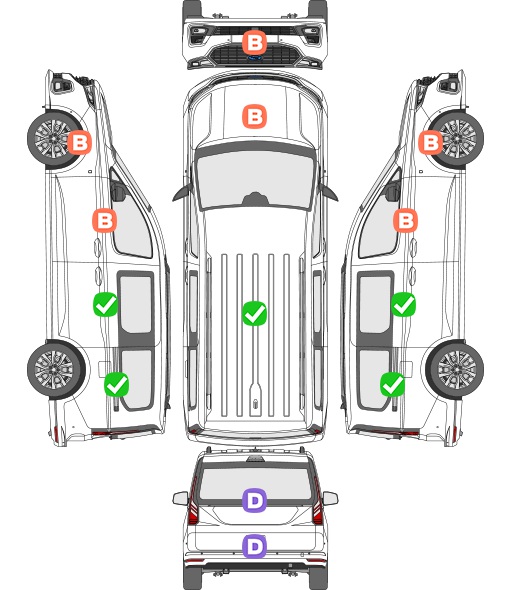 B
B
B
B
B
B
D
D