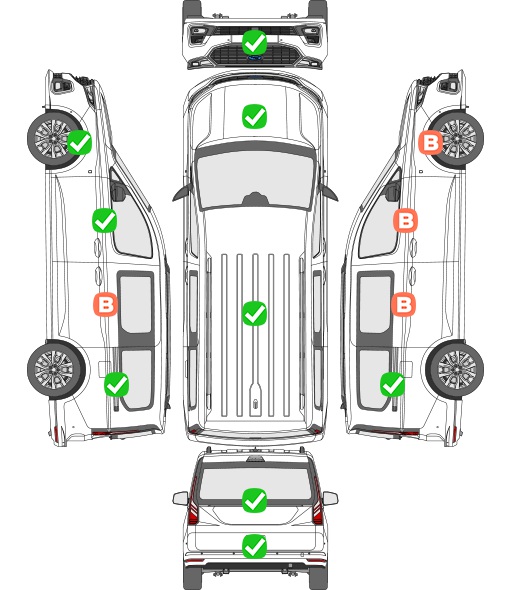 B

B

B

B