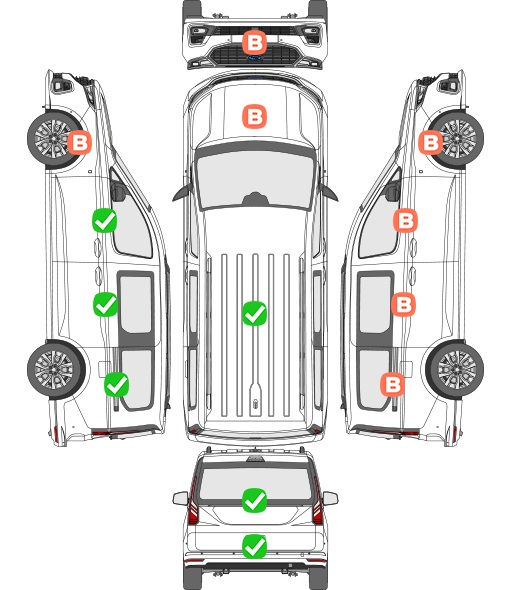 B

B

B

B

B

B

B