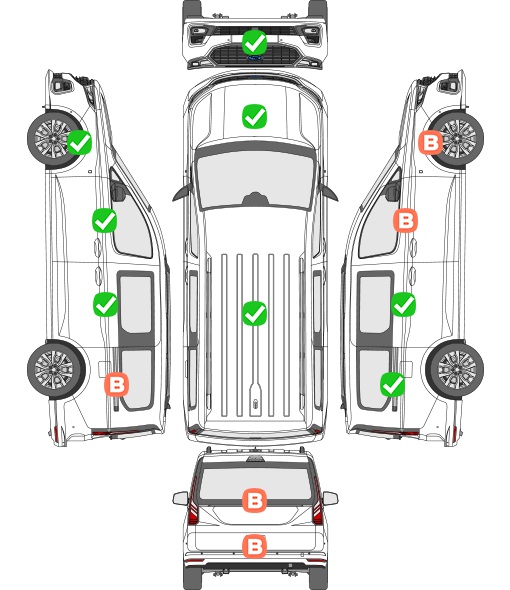 B
B
B
B
B