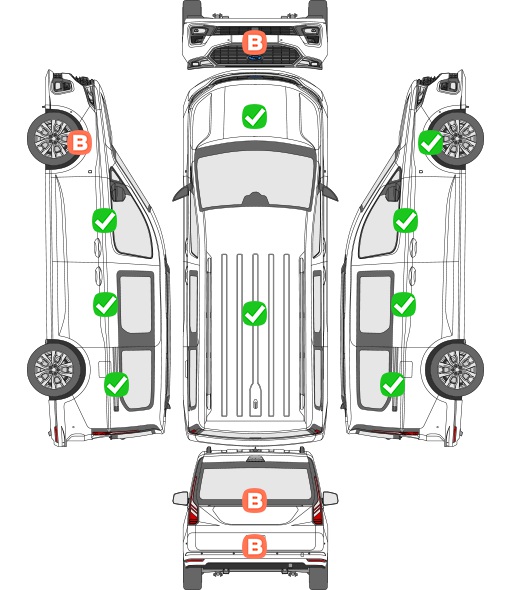 B

B

B

B