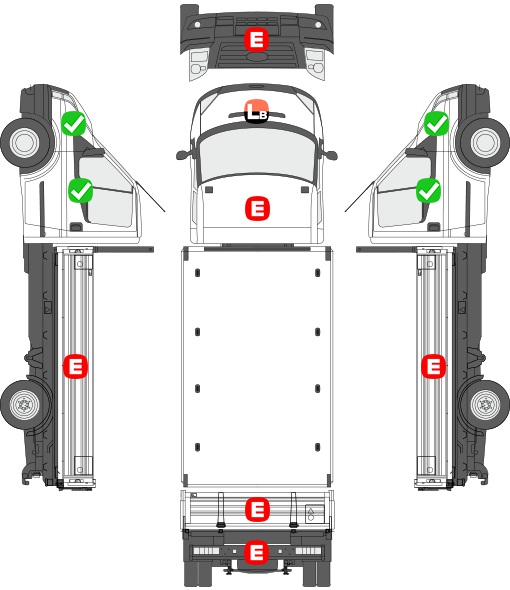 E
LB
E
E
E
E
E