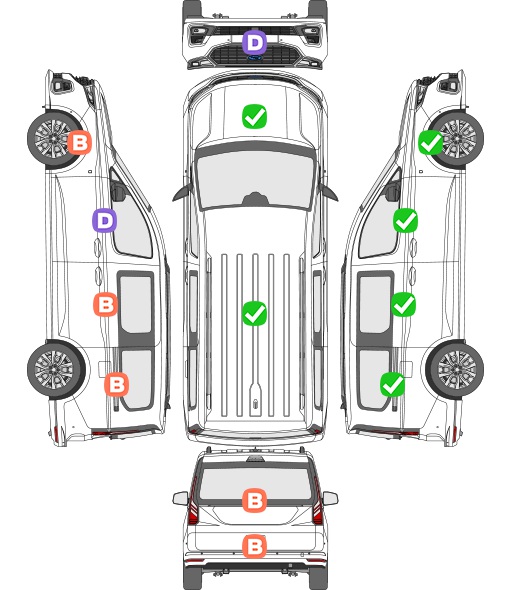 D

B

D

B

B

B

B