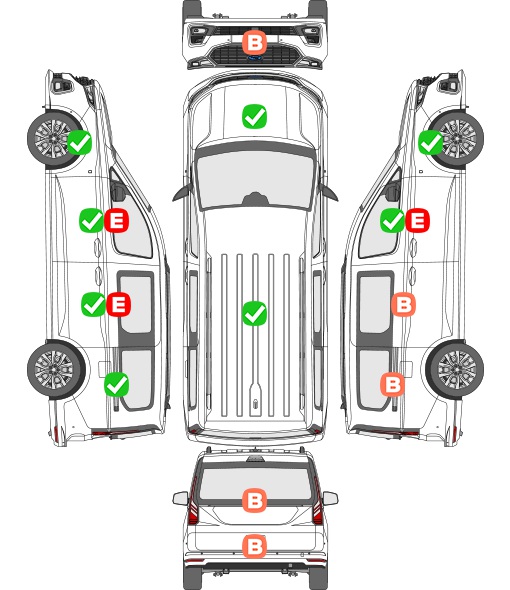 B

E

E

E

B

B

B

B