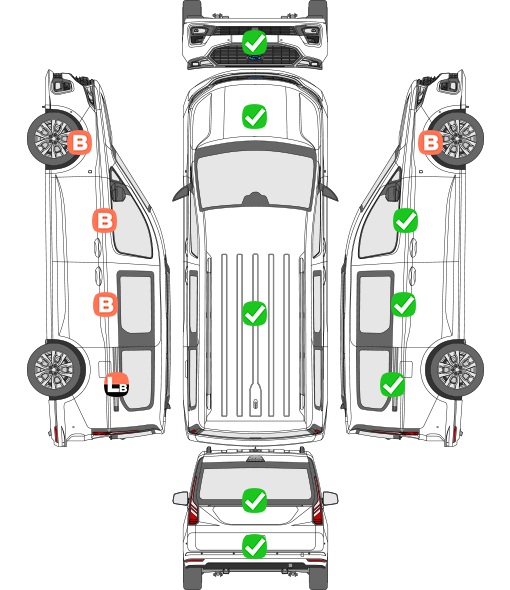 B
B
B
LB
B