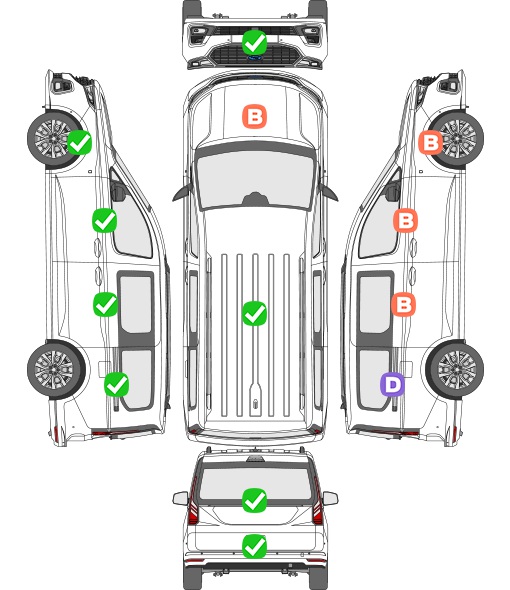 B
B
B
B
D