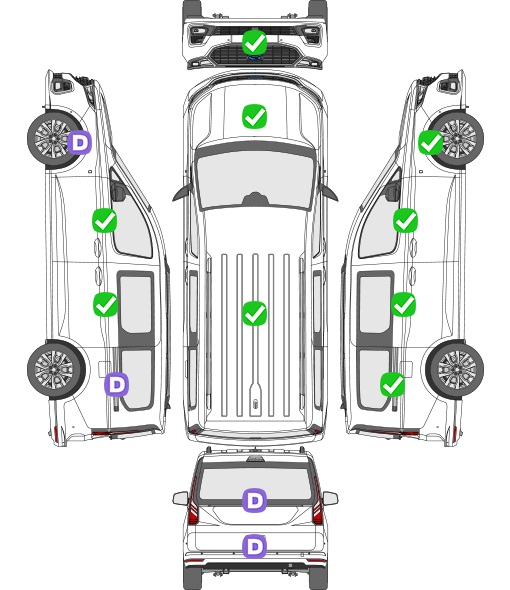 D
D
D
D