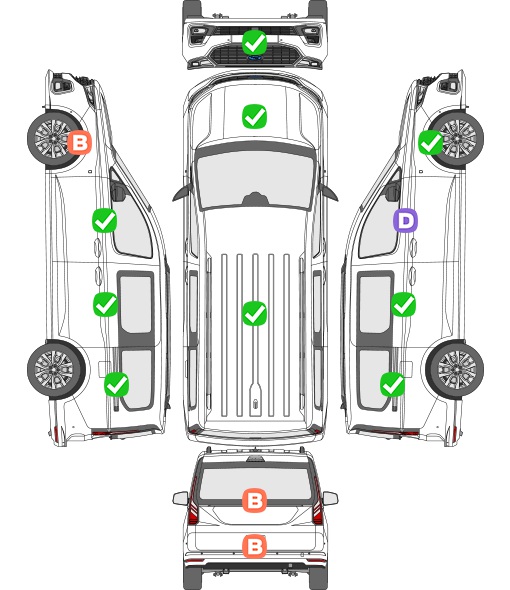 B

D

B

B