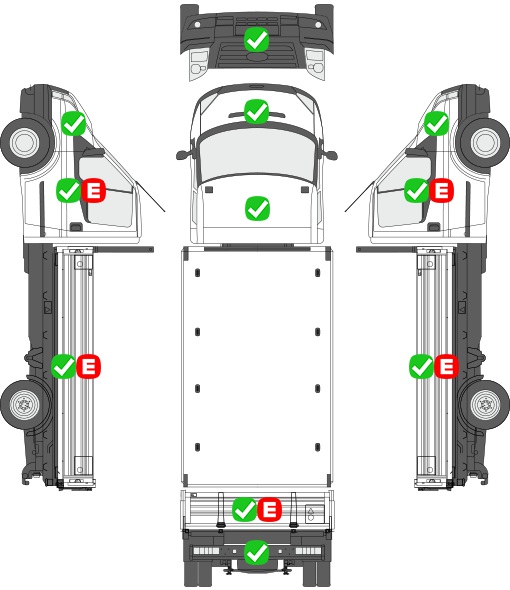 E

E

E

E

E