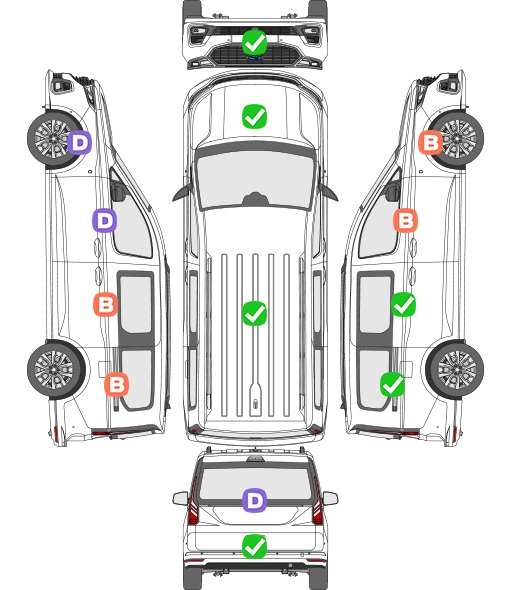 D
D
B
B
B
B
D