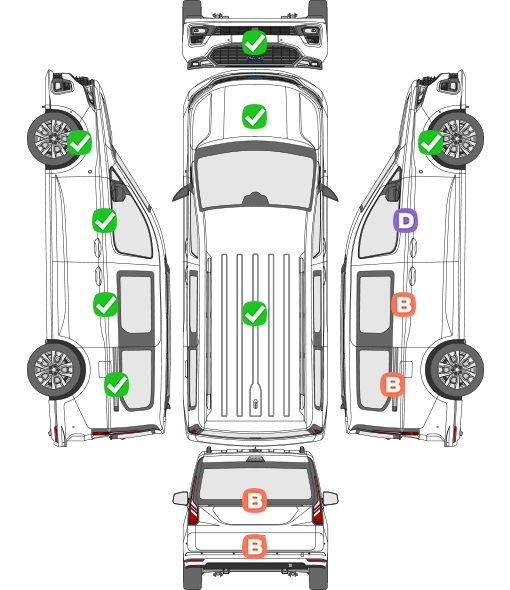 D
B
B
B
B