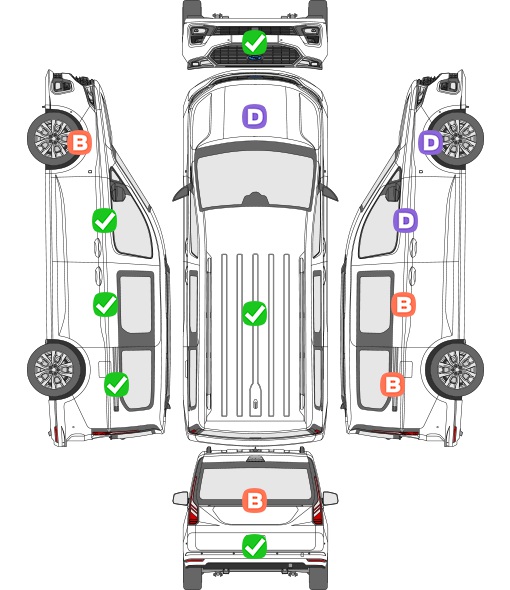 D
B
D
D
B
B
B