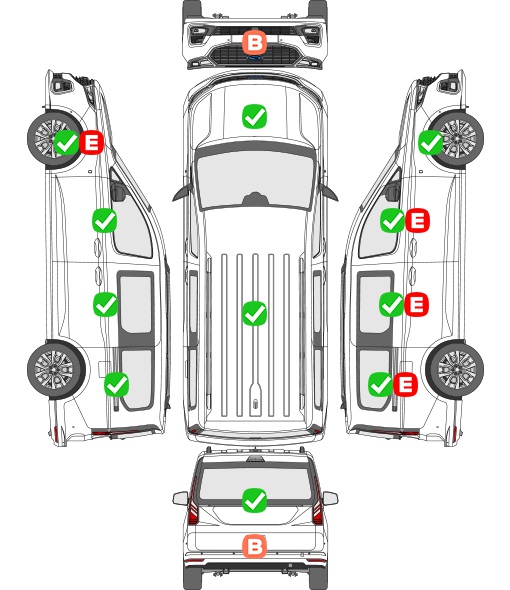 B

E

E

E

E

B