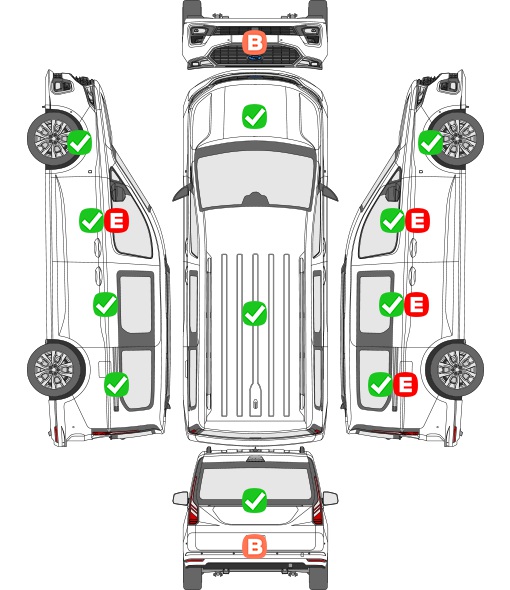 B

E

E

E

E

B