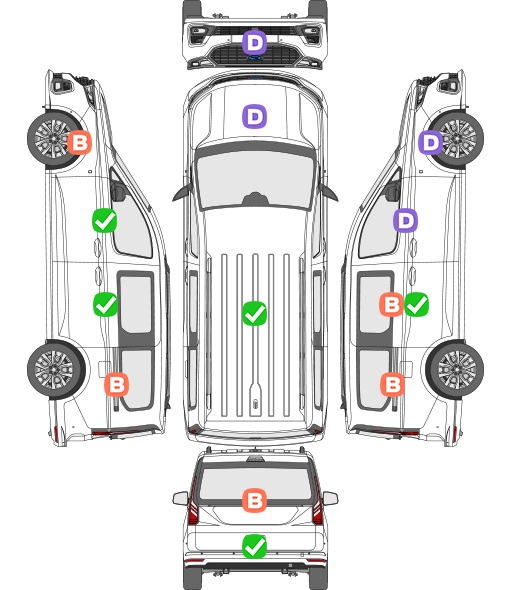 D
D
B
D
D
B
B
B
B