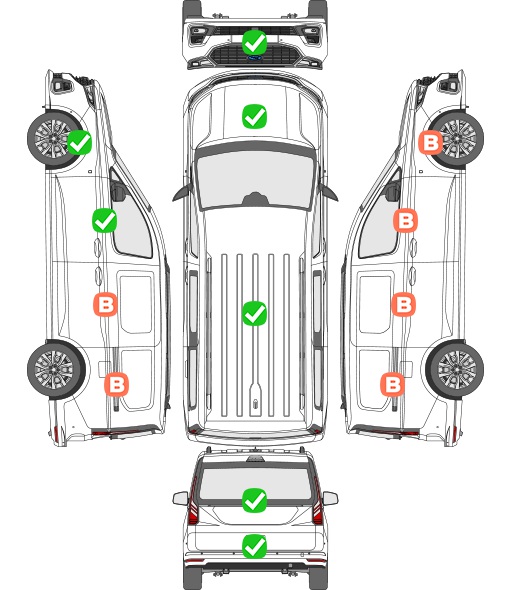 B
B
B
B
B
B