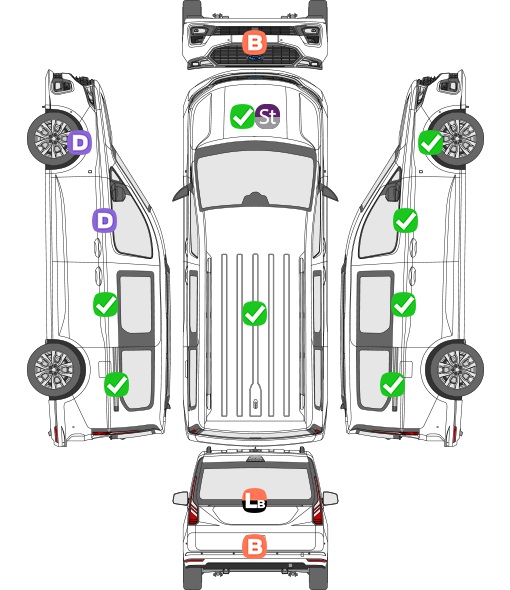 B

St

D

D

LB

B