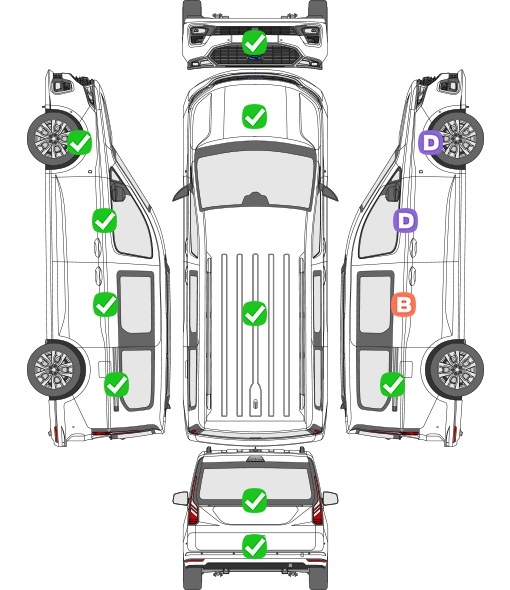 D
D
B