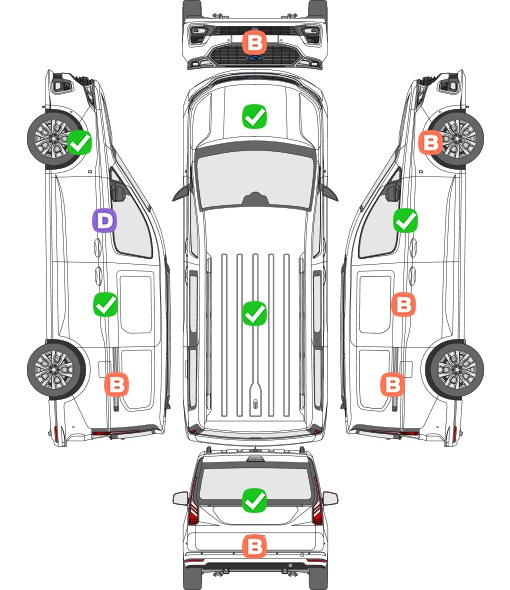 B

B

D

B

B

B

B