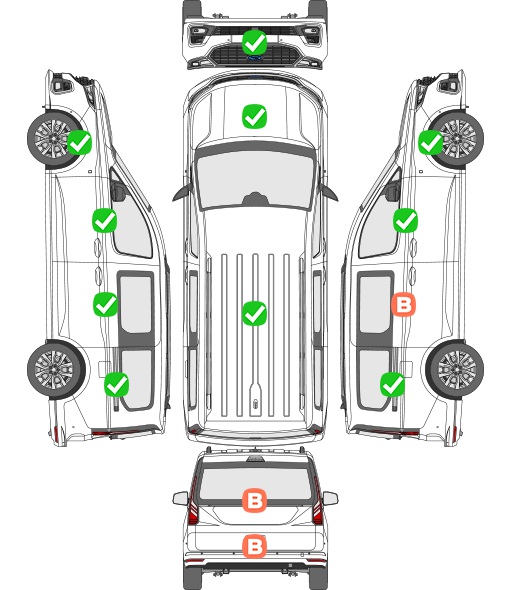 B

B

B