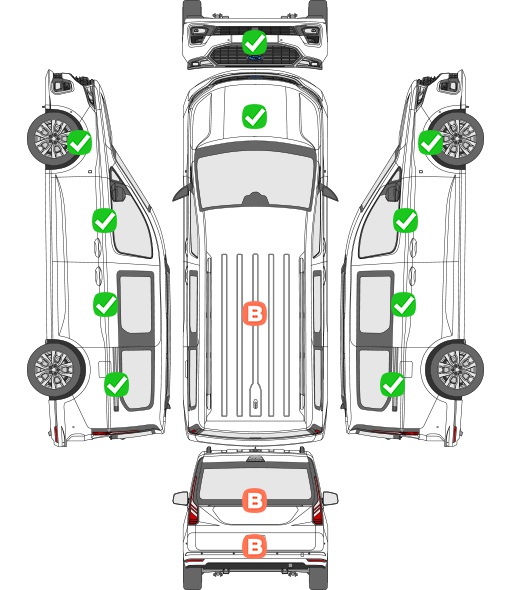 B

B

B