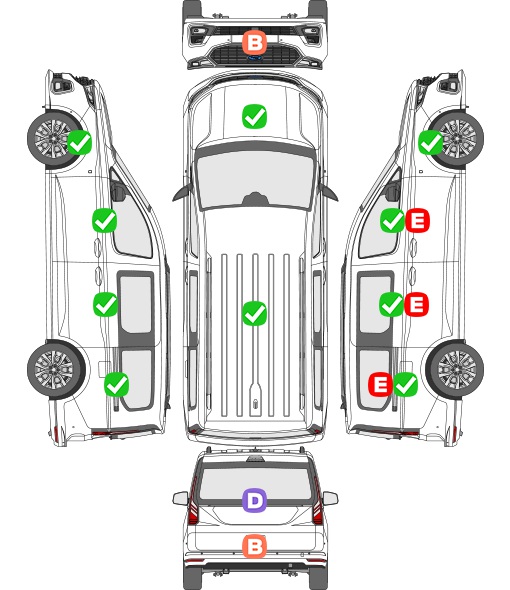 B
E
E
E
D
B