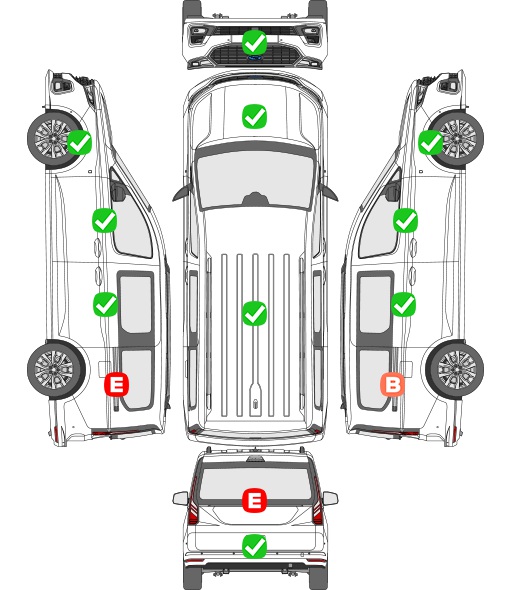 E
B
E