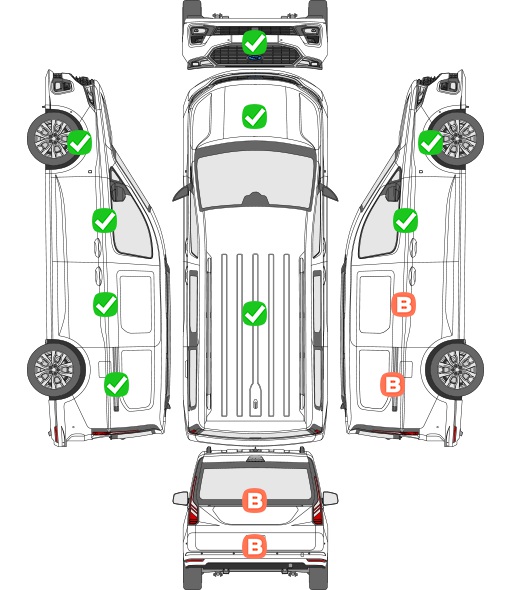 B
B
B
B