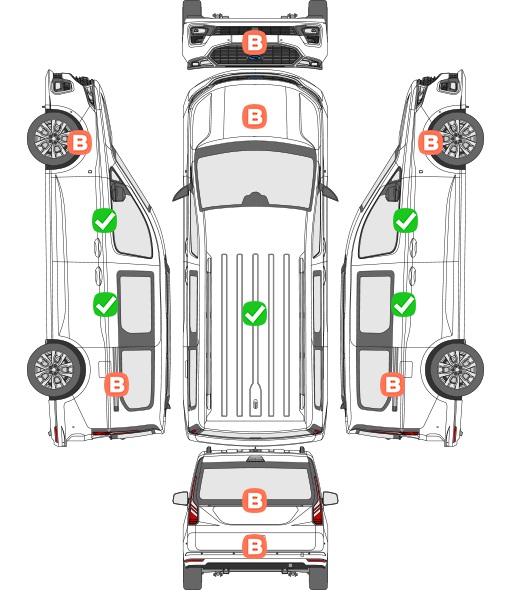 B
B
B
B
B
B
B
B