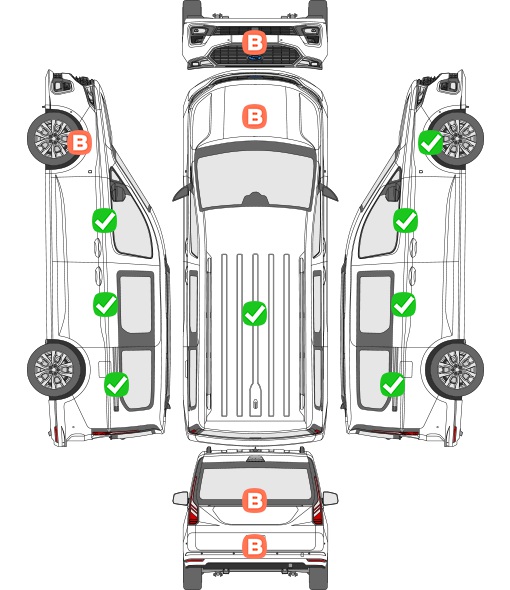 B
B
B
B
B